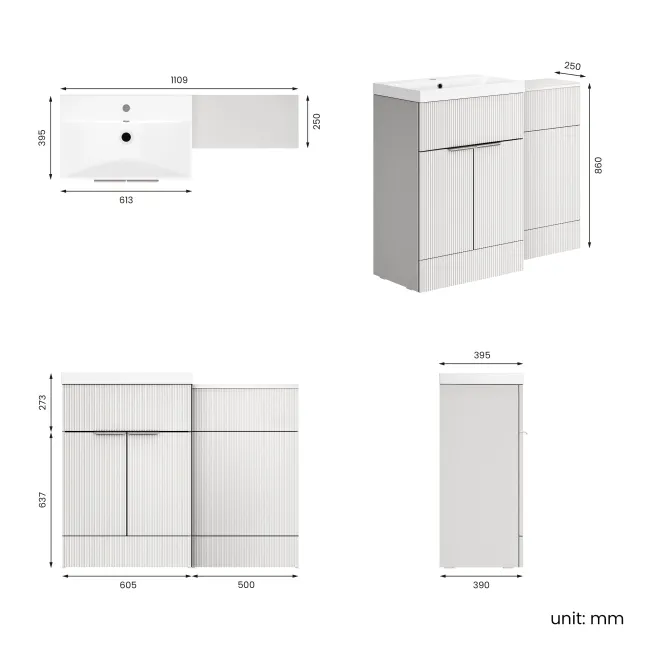 1109

395

250

613

250

860

273

637

605

500

395

390

unit: mm