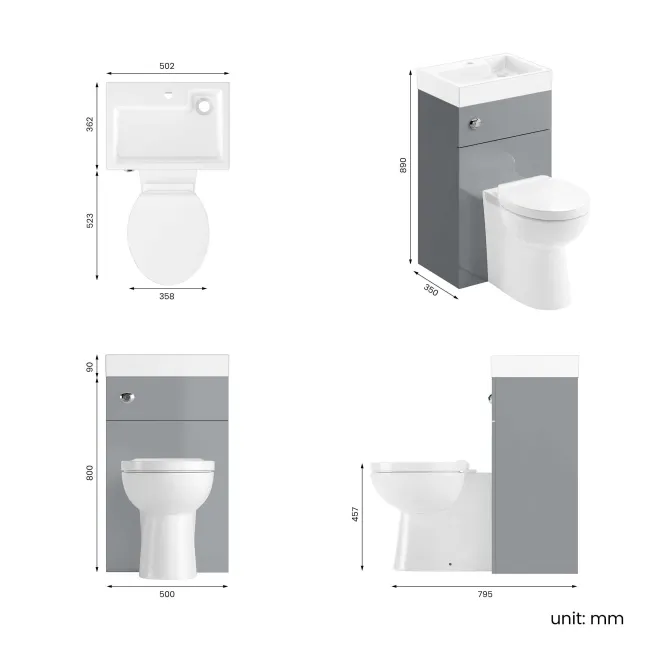 502

362

523

358

890

350

90

800

500

457

795

unit: mm