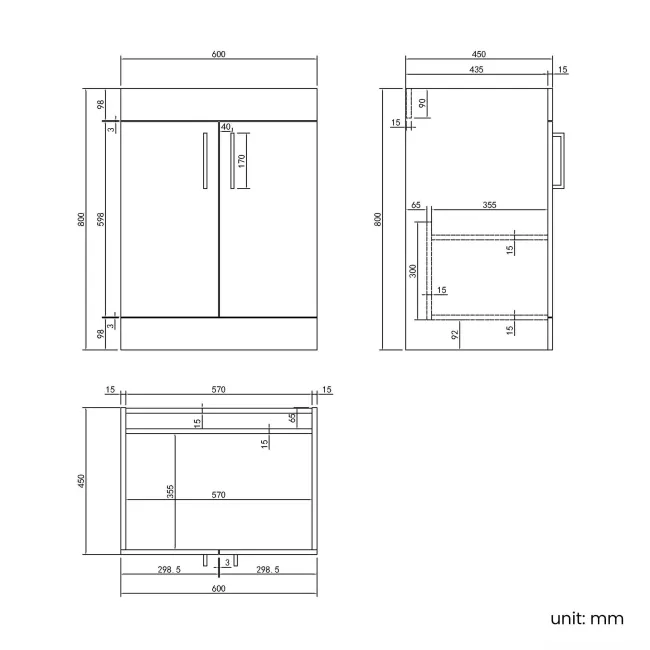 600
98
3
40
170
800
598
3
98

450
435
15
90
15
65
355
800
300
15
15
15
92

15
570
15
15
65
15
450
355
570
298.5
3
298.5
600

unit: mm