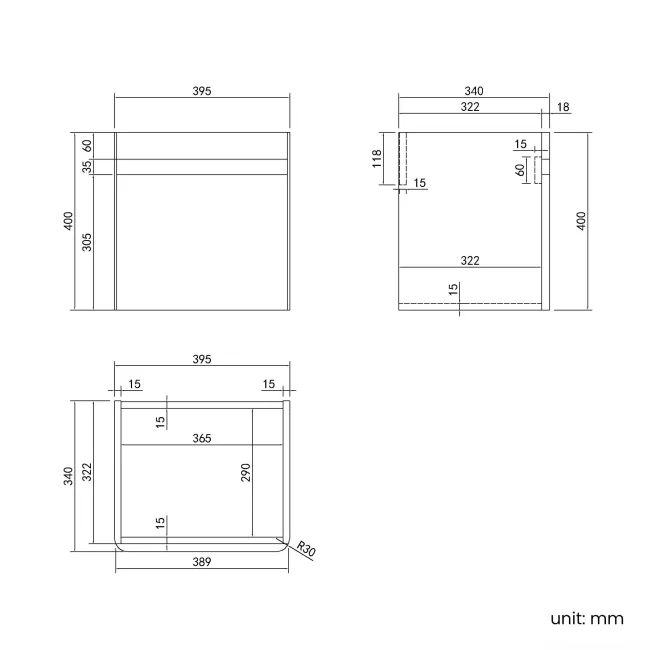 395
60
35
400
305

340
322
18
118
15
15
60
400
322
15

395
15
15
15
365
340
322
290
15
R30
389

unit: mm