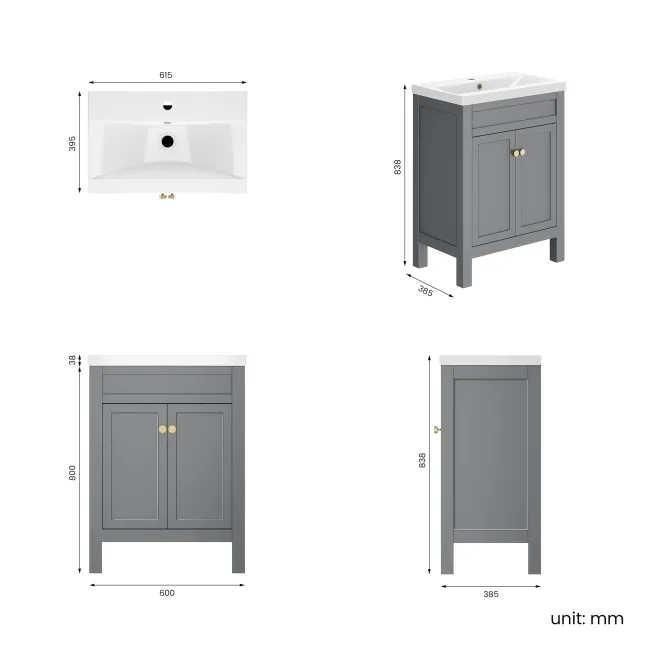 615

395

838

385

38

800

600

838

385

unit: mm