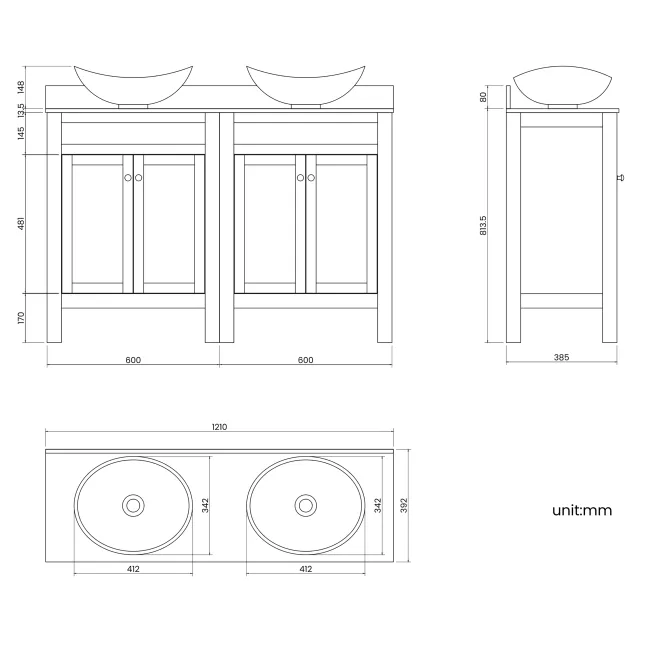 148
13.5
145
481
170
600
600
80
813.5
385
1210
342
342
392
412
412
unit:mm