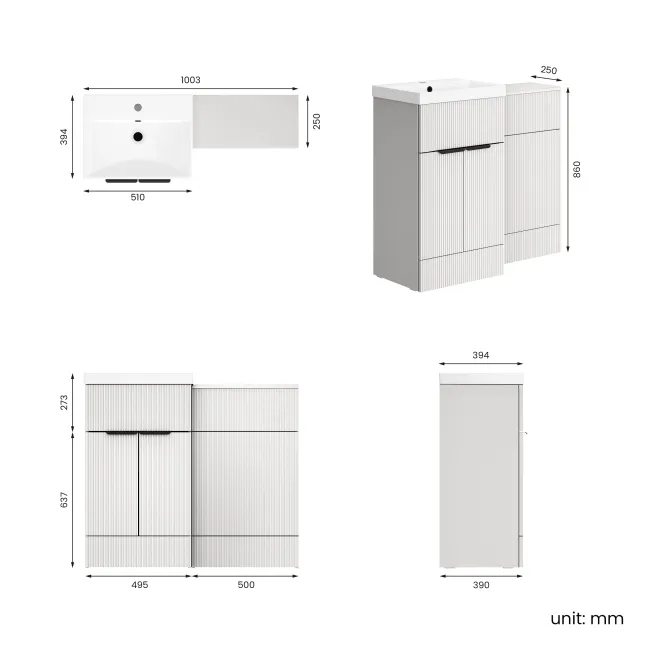 1003

394

250

510

250

860

273

637

495

500

394

390

unit: mm