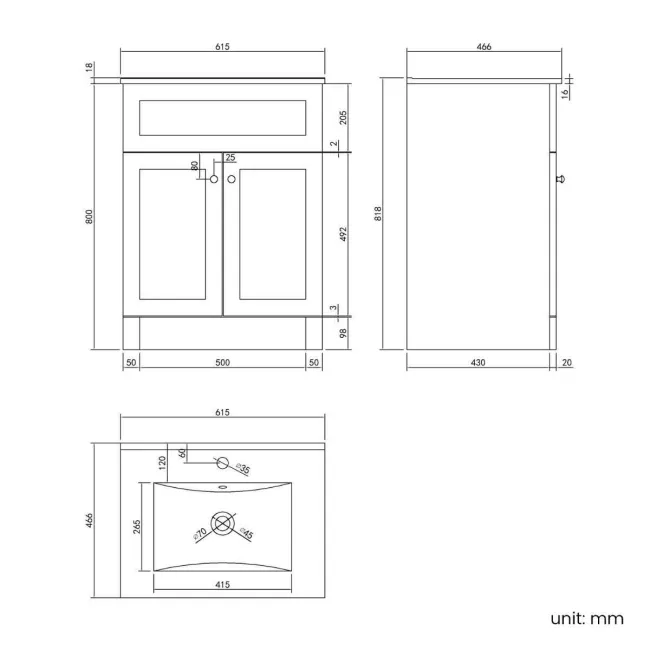 615
18
205
2
25
80
800
492
3
98
50
500
50
466
16
818
430
20
615
60
120
⌀35
466
265
⌀70
⌀45
415
unit: mm