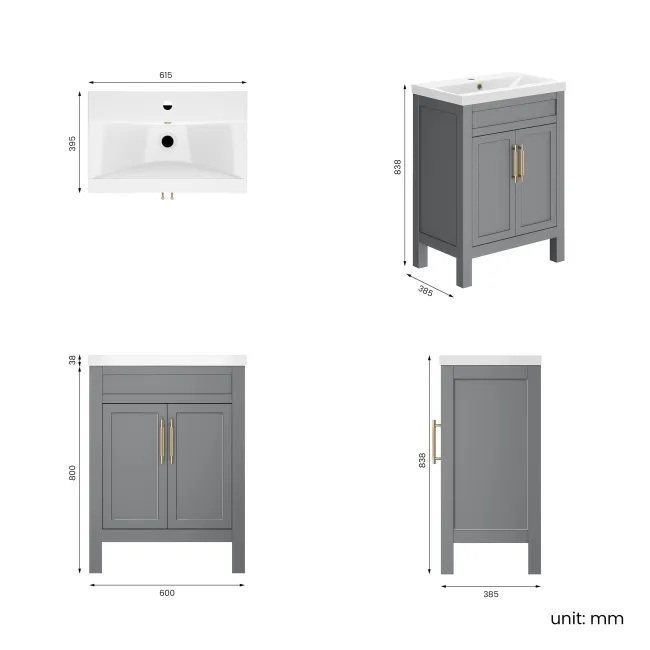 615
395
838
385
38
800
600
838
385
unit: mm